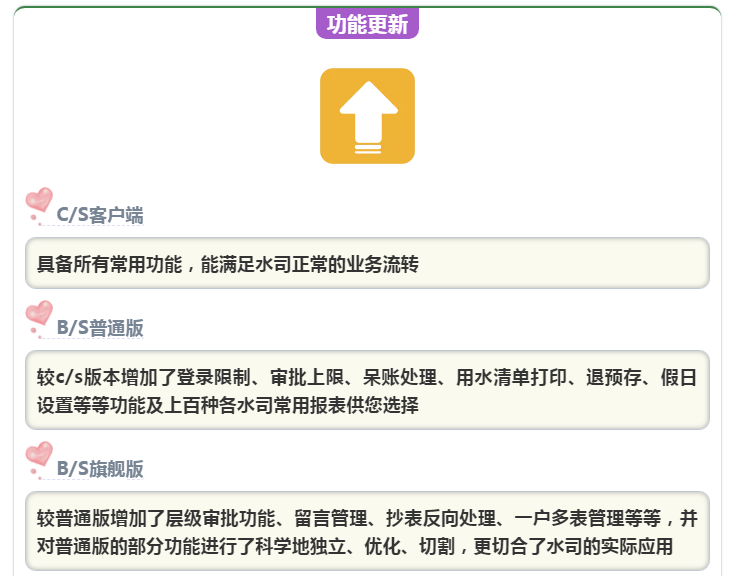 功能更新

C/S客户端

具备所有常用功能，能满足水司正常的业务流转

B/S普通版

较c/s版本增加了登录限制、审批上限、呆账处理、用水清单打印、退预存、假日设置等等功能及上百种各水司常用报表供您选择

B/S旗舰版

较普通版增加了层级审批功能、留言管理、抄表反向处理、一户多表管理等等，并对普通版的部分功能进行了科学地独立、优化、切割，更切合了水司的实际应用